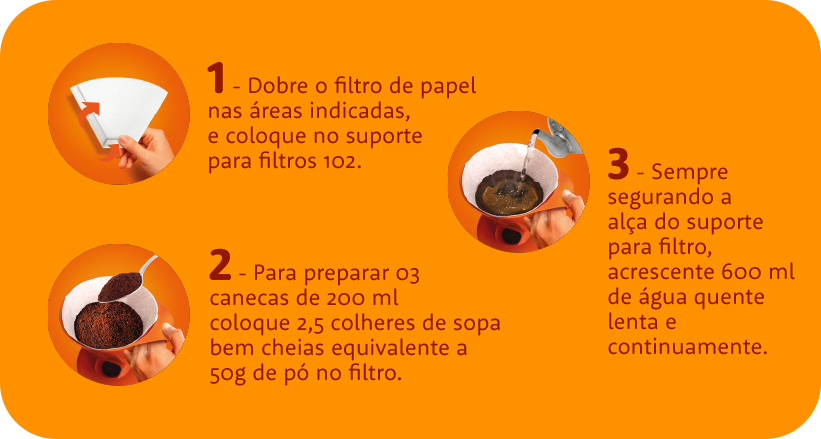 1 - Dobre o filtro de papel nas áreas indicadas, e coloque no suporte para filtros 102.

2 - Para preparar 03 canecas de 200 ml coloque 2,5 colheres de sopa bem cheias equivalente a 50g de pó no filtro.

3 - Sempre segurando a alça do suporte para filtro, acrescente 600 ml de água quente lenta e continuamente.